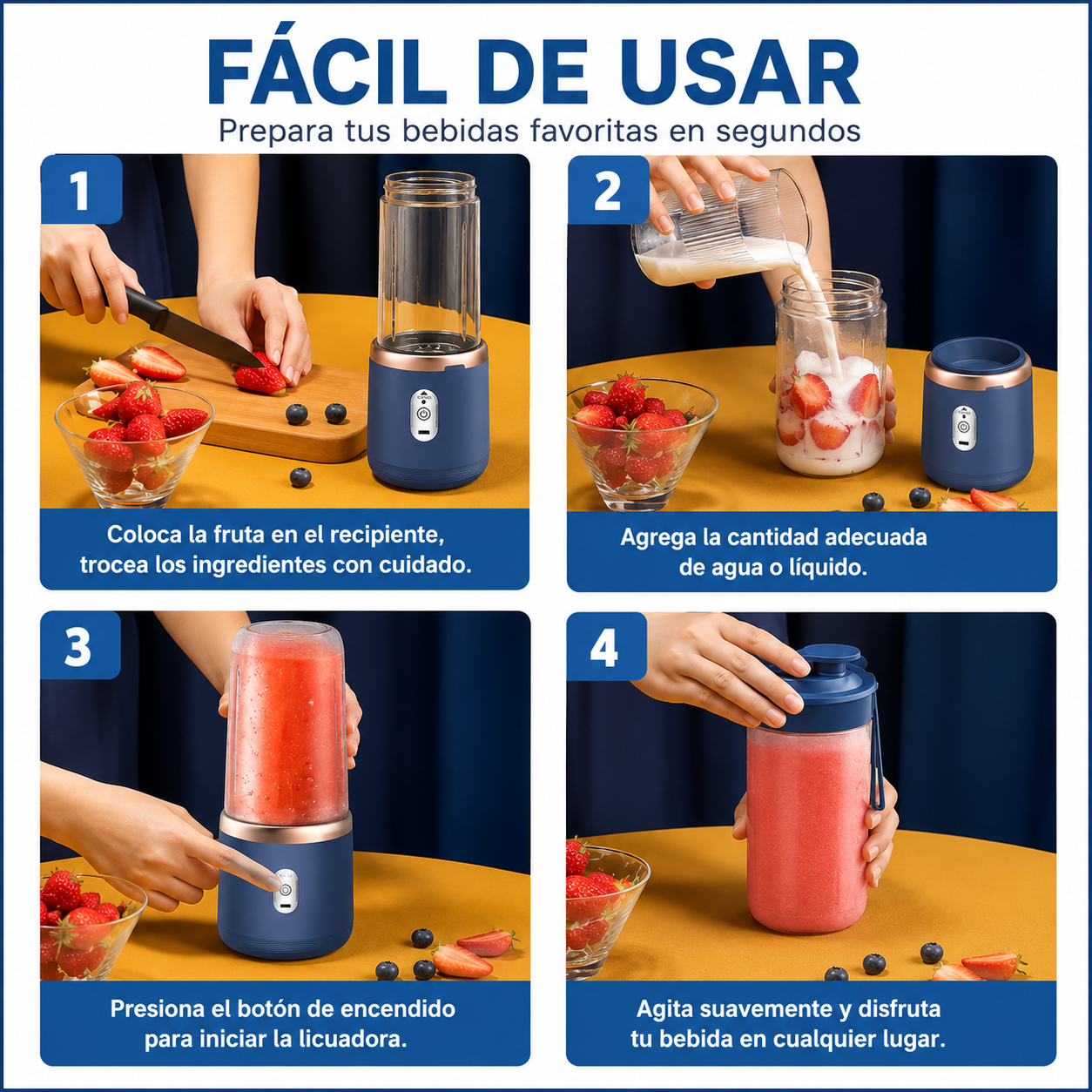 FÁCIL DE USAR
Prepara tus bebidas favoritas en segundos

1
Coloca la fruta en el recipiente, trocea los ingredientes con cuidado.

2
Agrega la cantidad adecuada de agua o líquido.

3
Presiona el botón de encendido para iniciar la licuadora.

4
Agita suavemente y disfruta tu bebida en cualquier lugar.